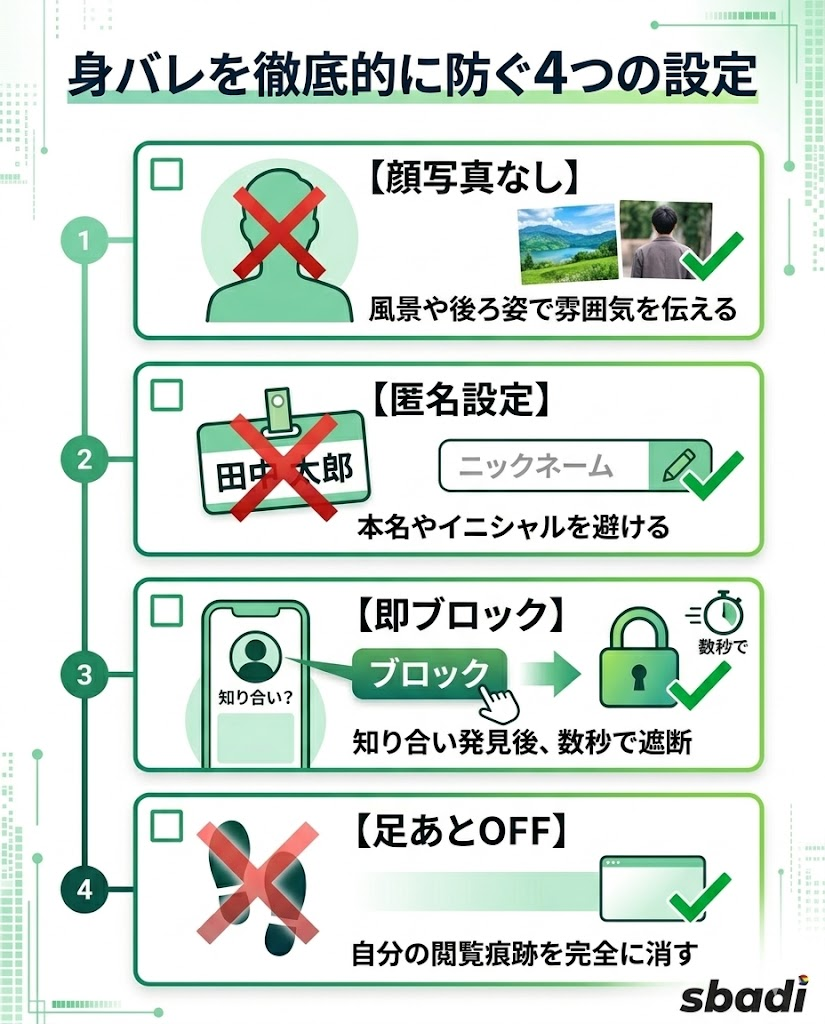 身バレを徹底的に防ぐ4つの設定

1

【顔写真なし】

風景や後ろ姿で雰囲気を伝える

2

【匿名設定】

田中太郎

ニックネーム

本名やイニシャルを避ける

3

【即ブロック】

知り合い?

ブロック

数秒で

知り合い発見後、数秒で遮断

4

【足あとOFF】

自分の閲覧痕跡を完全に消す

sbadi